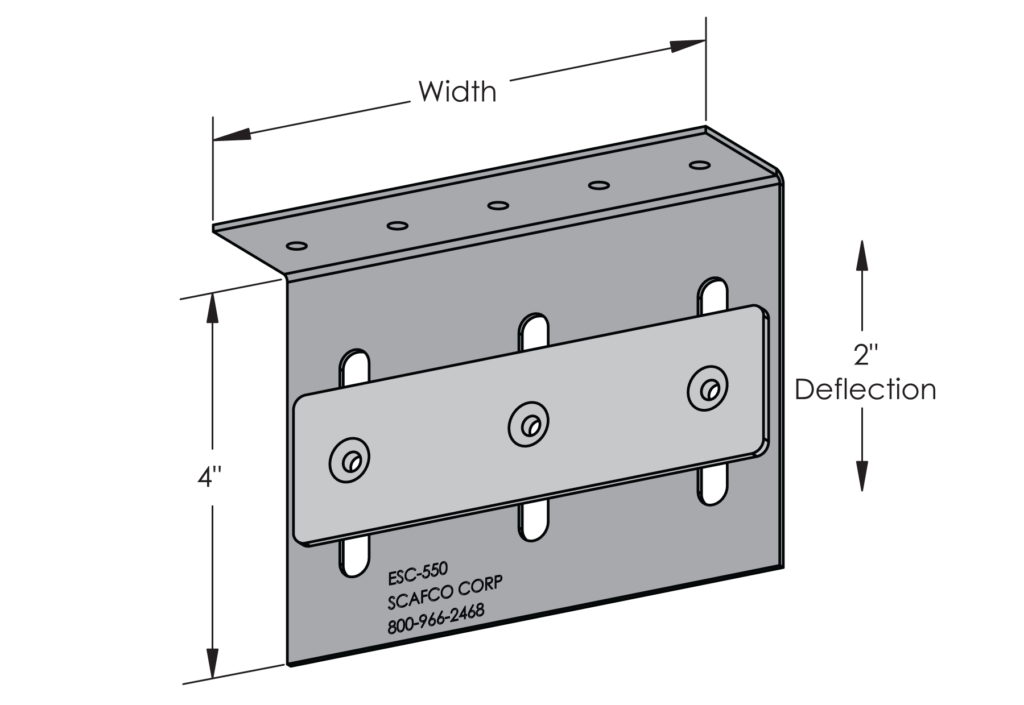 Width

2"
Deflection

4"

ESC-550
SCAFCO CORP
800-966-2468