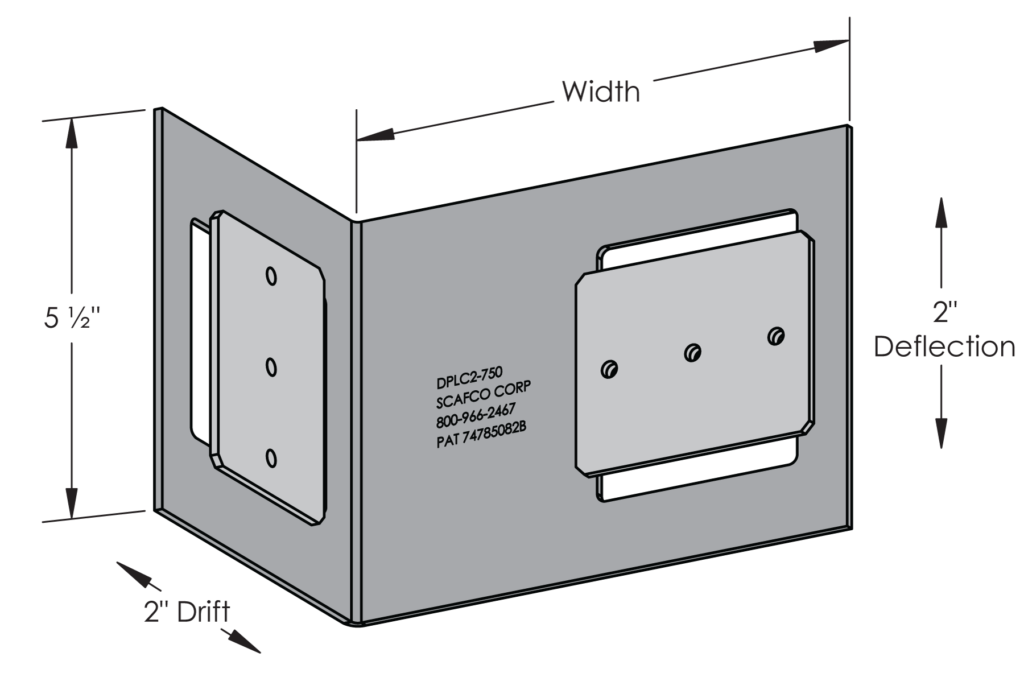 Width

5 ½"

2"
Deflection

DPLC2-750
SCAFCO CORP
800-966-2467
PAT 74785082B

2" Drift