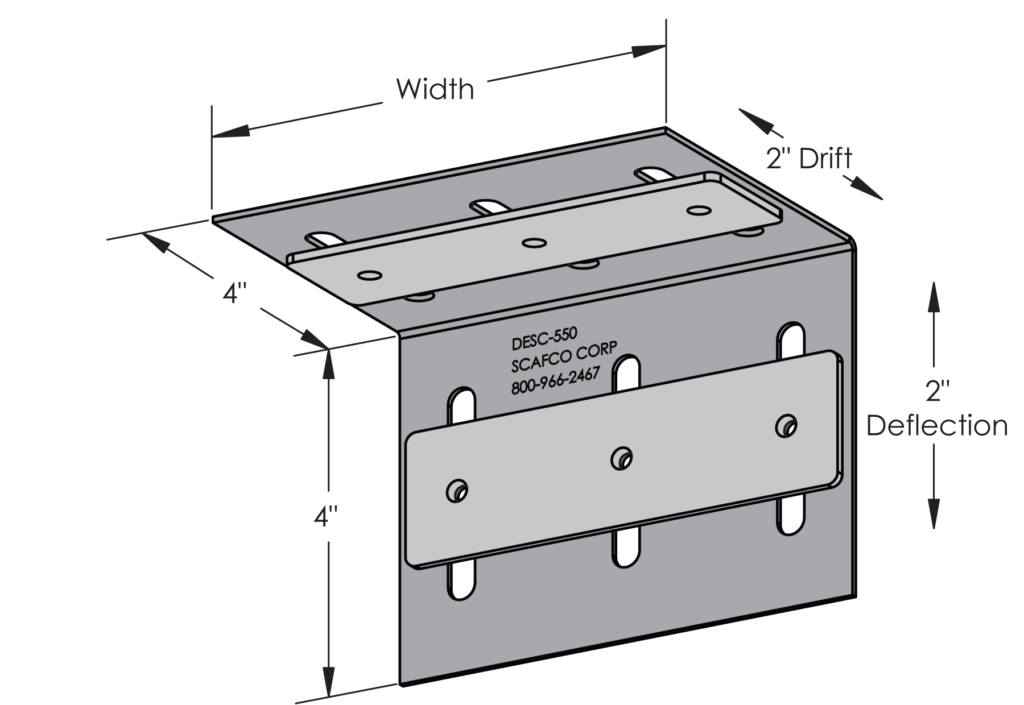 Width

2" Drift

4"

DESC-550
SCAFCO CORP
800-966-2467

2"
Deflection

4"